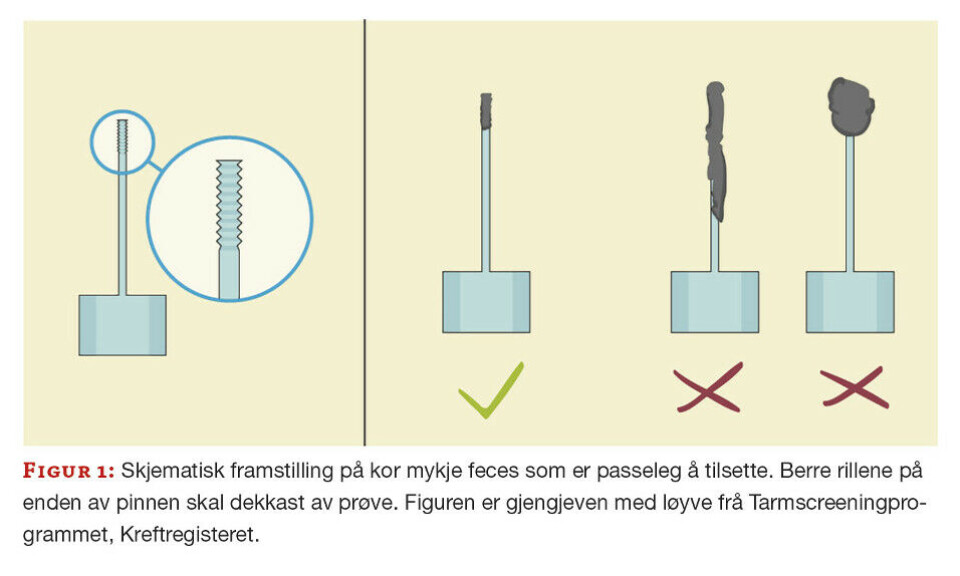 FIGUR 1: Skjematisk framstilling på kor mykje feces som er passeleg å tilsette. Berre rillene på enden av pinnen skal dekkast av prøve. Figuren er gjengjeven med løyve frå Tarmscreeningprogrammet, Kreftregisteret.