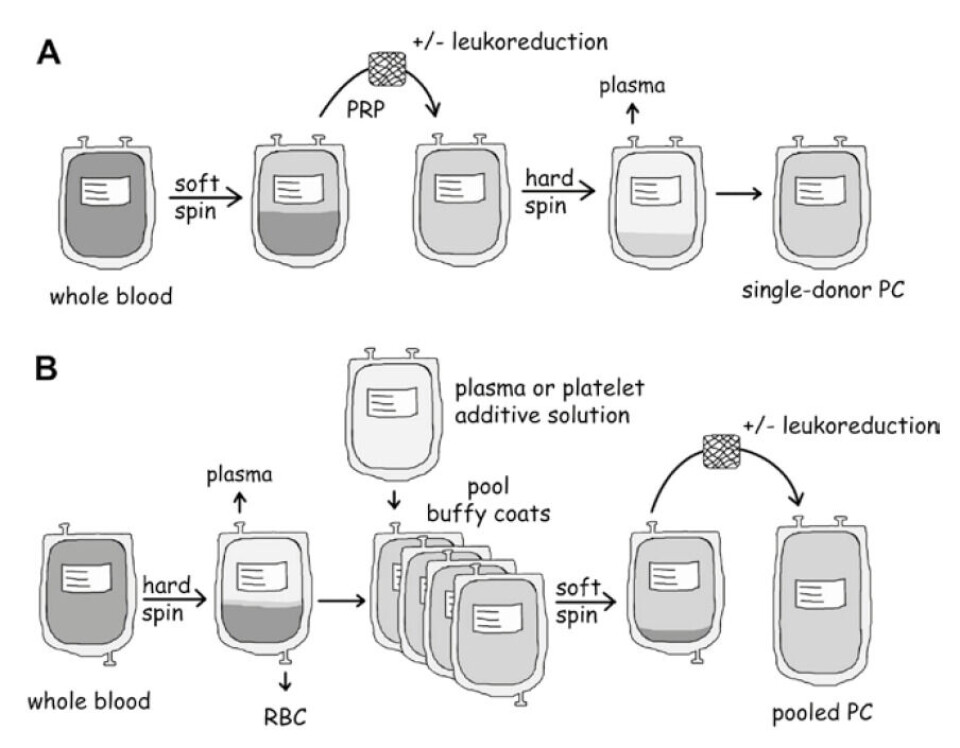 A

+/- leukoreduction

PRP

plasma

soft spin

hard spin

whole blood

single-donor PC

B

plasma or platelet additive solution

+/- leukoreduction

plasma

pool buffy coats

hard spin

soft spin

whole blood

RBC

pooled PC